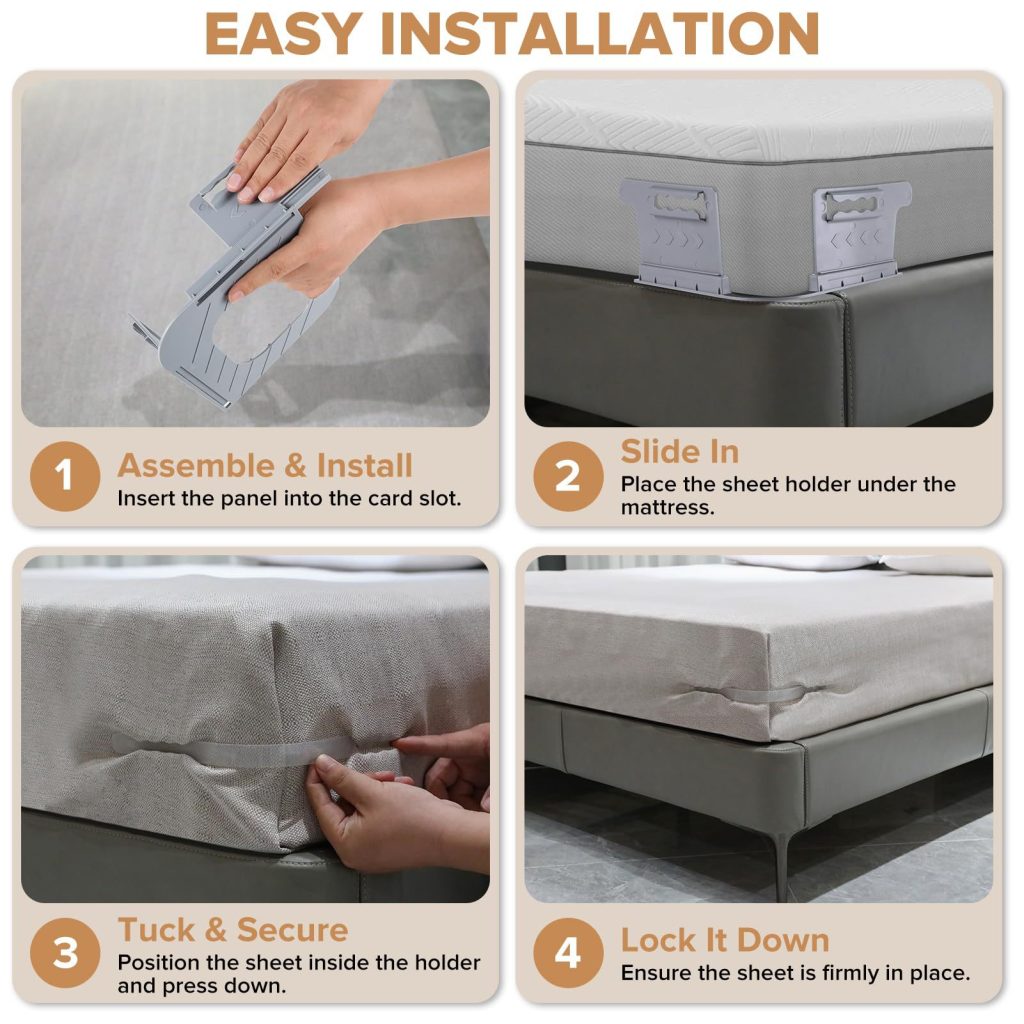 EASY INSTALLATION

1 Assemble & Install
Insert the panel into the card slot.

2 Slide In
Place the sheet holder under the mattress.

3 Tuck & Secure
Position the sheet inside the holder and press down.

4 Lock It Down
Ensure the sheet is firmly in place.