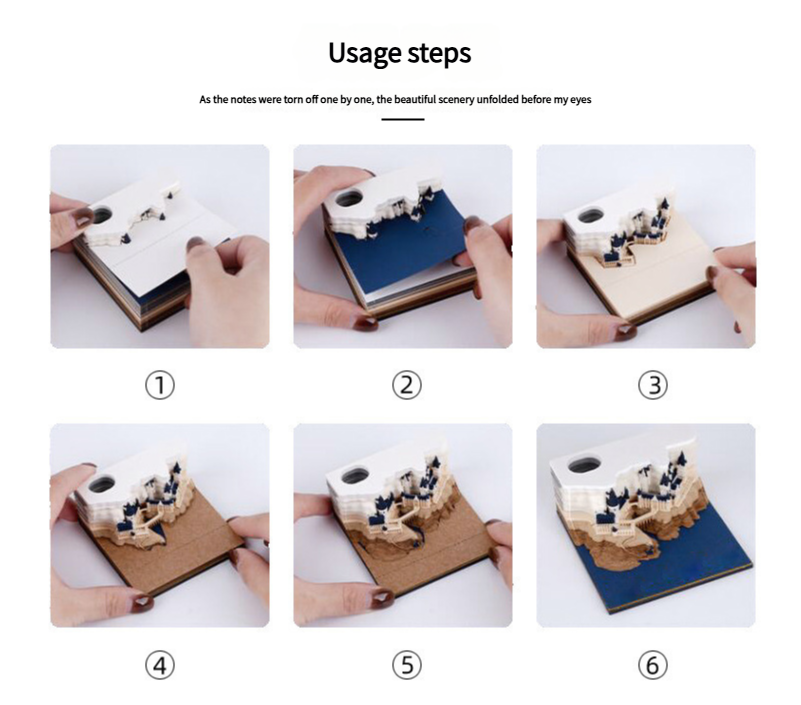 Usage steps

As the notes were torn off one by one, the beautiful scenery unfolded before my eyes

①

②

③

④

⑤

⑥